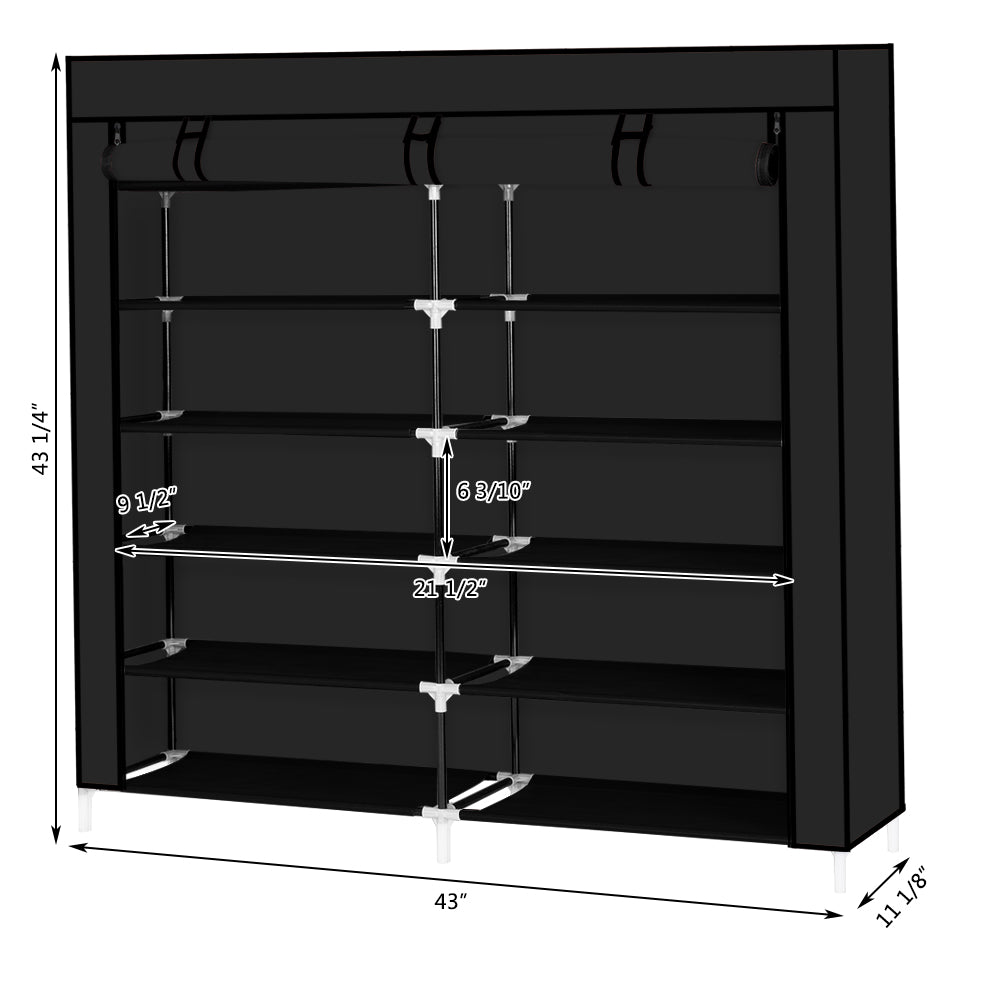 43 1/4"

9 1/2"

6 3/10"

21 1/2"

43"

11 1/8"