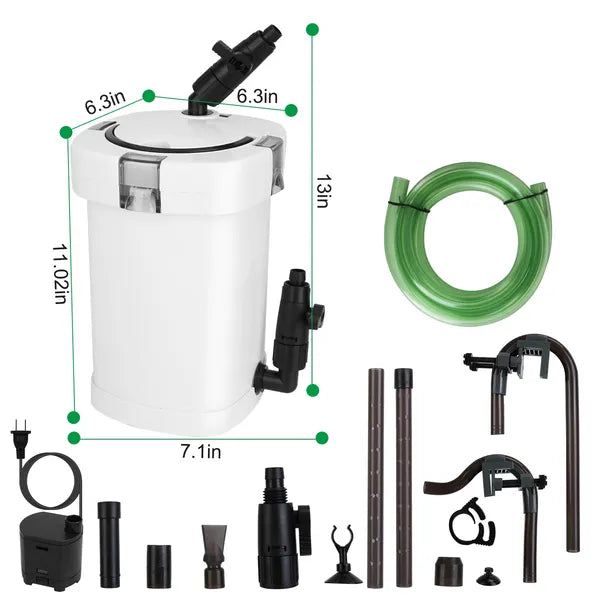 6.3in
6.3in
13in
11.02in
7.1in