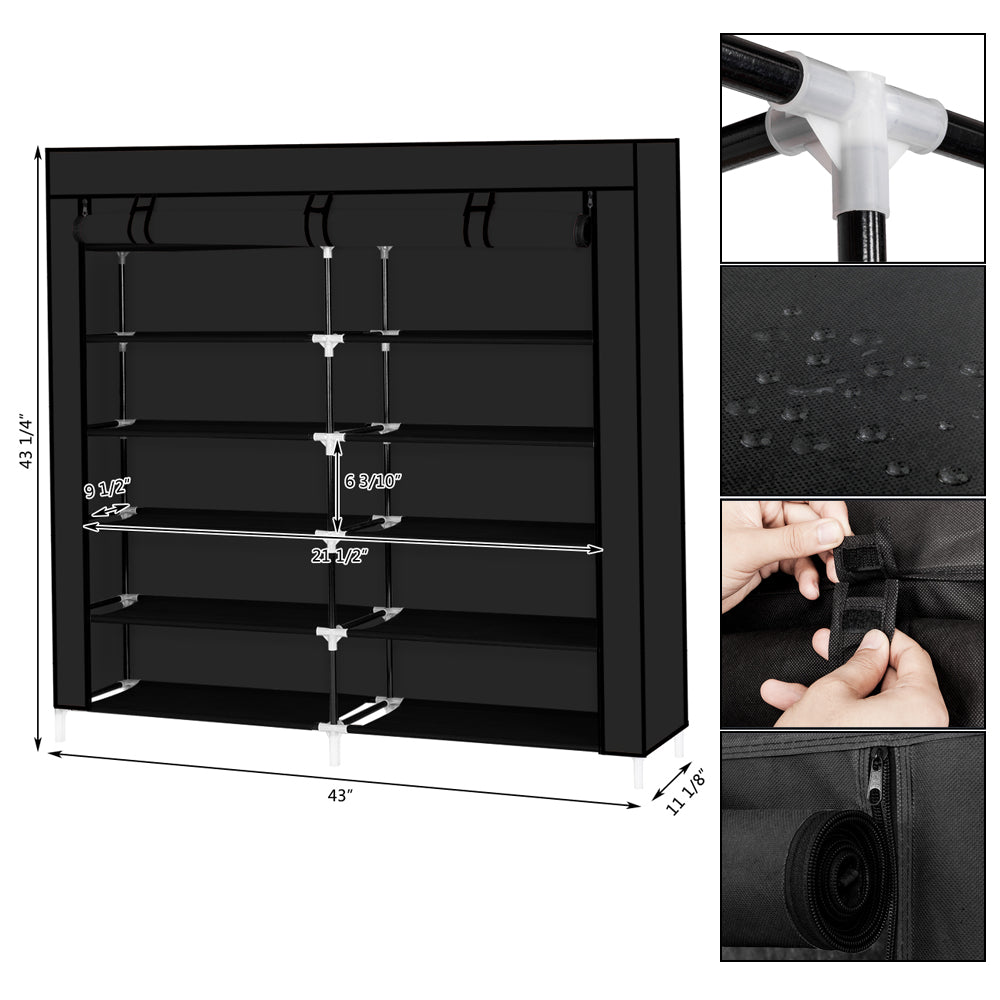 43 1/4"

9 1/2"

6 3/10"

21 1/2"

43"

11 1/8"