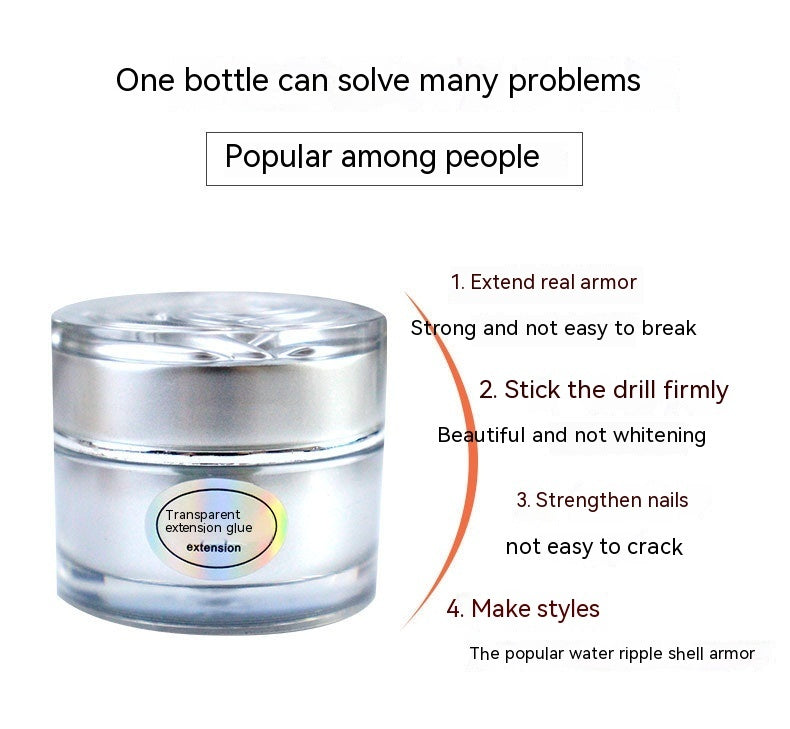 One bottle can solve many problems

Popular among people

Transparent extension glue

extension

1. Extend real armor

Strong and not easy to break

2. Stick the drill firmly

Beautiful and not whitening

3. Strengthen nails

not easy to crack

4. Make styles

The popular water ripple shell armor