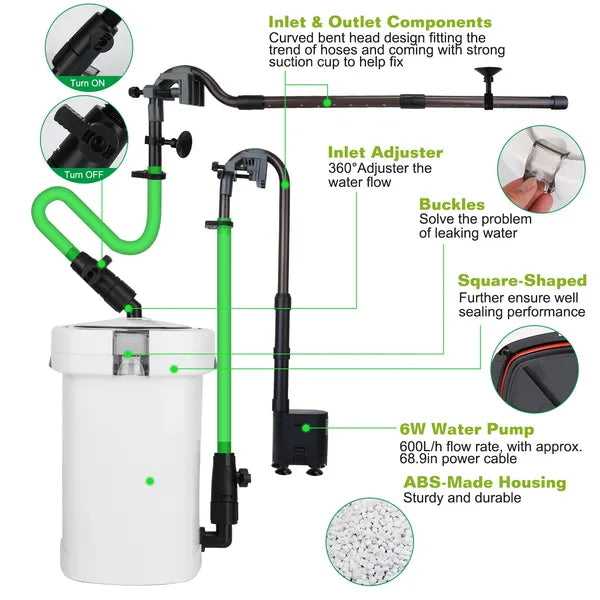 Turn ON

Turn OFF

Inlet & Outlet Components
Curved bent head design fitting the trend of hoses and coming with strong suction cup to help fix

Inlet Adjuster
360°Adjuster the water flow

Buckles
Solve the problem of leaking water

Square-Shaped
Further ensure well sealing performance

6W Water Pump
600L/h flow rate, with approx. 68.9in power cable

ABS-Made Housing
Sturdy and durable